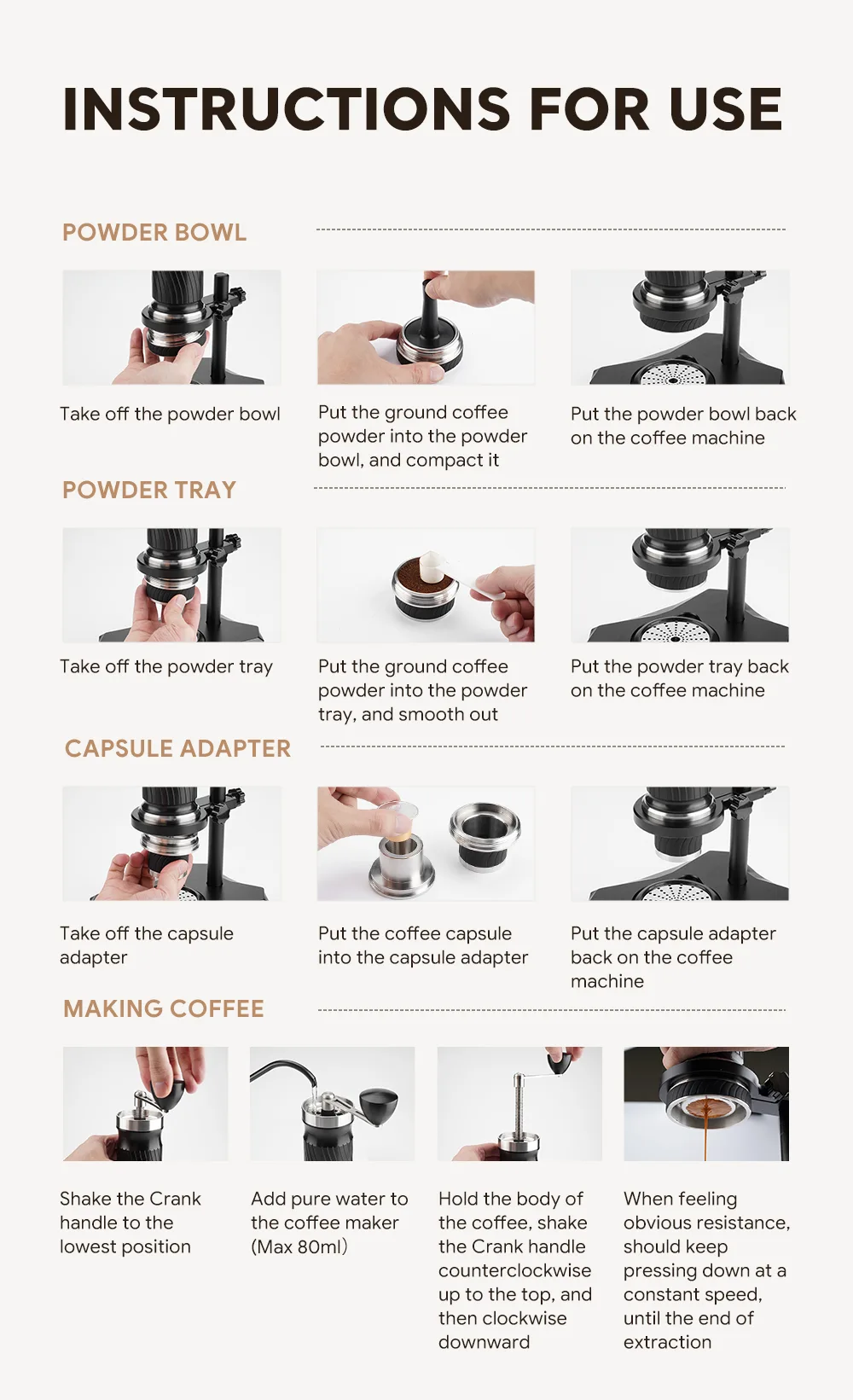 INSTRUCTIONS FOR USE

POWDER BOWL

Take off the powder bowl

Put the ground coffee powder into the powder bowl, and compact it

Put the powder bowl back on the coffee machine

POWDER TRAY

Take off the powder tray

Put the ground coffee powder into the powder tray, and smooth out

Put the powder tray back on the coffee machine

CAPSULE ADAPTER

Take off the capsule adapter

Put the coffee capsule into the capsule adapter

Put the capsule adapter back on the coffee machine

MAKING COFFEE

Shake the Crank handle to the lowest position

Add pure water to the coffee maker (Max 80ml)

Hold the body of the coffee, shake the Crank handle counterclockwise up to the top, and then clockwise downward

When feeling obvious resistance, should keep pressing down at a constant speed, until the end of extraction